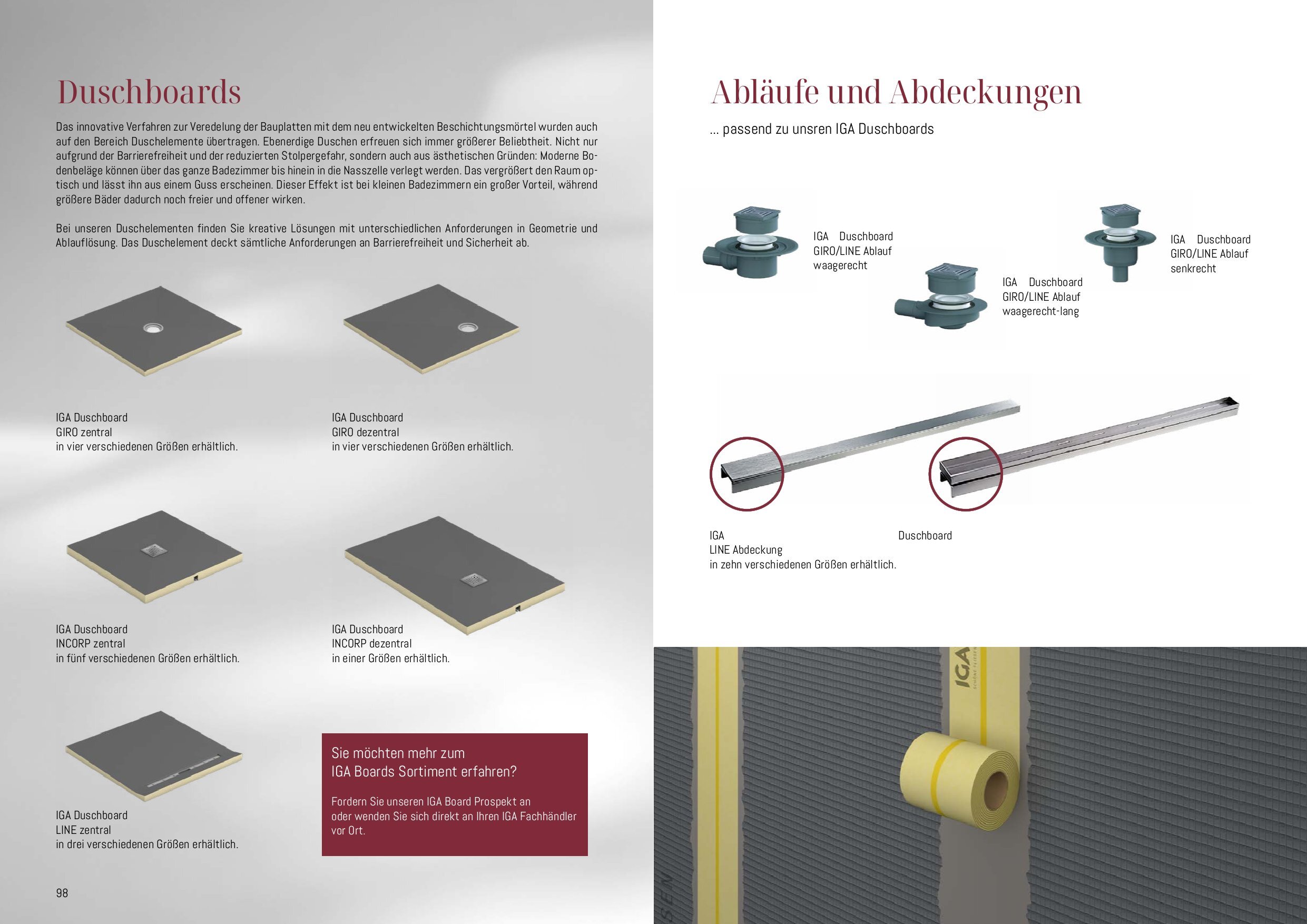 Duschboards

Das innovative Verfahren zur Veredelung der Bauplatten mit dem neu entwickelten Beschichtungsmörtel wurden auch auf den Bereich Duschelemente übertragen. Ebenerdige Duschen erfreuen sich immer größerer Beliebtheit. Nicht nur aufgrund der Barrierefreiheit und der reduzierten Stolpergefahr, sondern auch aus ästhetischen Gründen: Moderne Bodenbeläge können über das ganze Badezimmer bis hinein in die Nasszelle verlegt werden. Das vergrößert den Raum optisch und lässt ihn aus einem Guss erscheinen. Dieser Effekt ist bei kleinen Badezimmern ein großer Vorteil, während größere Bäder dadurch noch freier und offener wirken.

Bei unseren Duschelementen finden Sie kreative Lösungen mit unterschiedlichen Anforderungen in Geometrie und Ablauflösung. Das Duschelement deckt sämtliche Anforderungen an Barrierefreiheit und Sicherheit ab.

IGA Duschboard
GIRO zentral
in vier verschiedenen Größen erhältlich.

IGA Duschboard
GIRO dezentral
in vier verschiedenen Größen erhältlich.

IGA Duschboard
INCORP zentral
in fünf verschiedenen Größen erhältlich.

IGA Duschboard
INCORP dezentral
in einer Größen erhältlich.

IGA Duschboard
LINE zentral
in drei verschiedenen Größen erhältlich.

Sie möchten mehr zum
IGA Boards Sortiment erfahren?

Fordern Sie unseren IGA Board Prospekt an
oder wenden Sie sich direkt an Ihren IGA Fachhändler vor Ort.

98

Abläufe und Abdeckungen

... passend zu unsren IGA Duschboards

IGA Duschboard
GIRO/LINE Ablauf
waagerecht

IGA Duschboard
GIRO/LINE Ablauf
waagerecht-lang

IGA Duschboard
GIRO/LINE Ablauf
senkrecht

IGA Duschboard
LINE Abdeckung
in zehn verschiedenen Größen erhältlich.

IGA